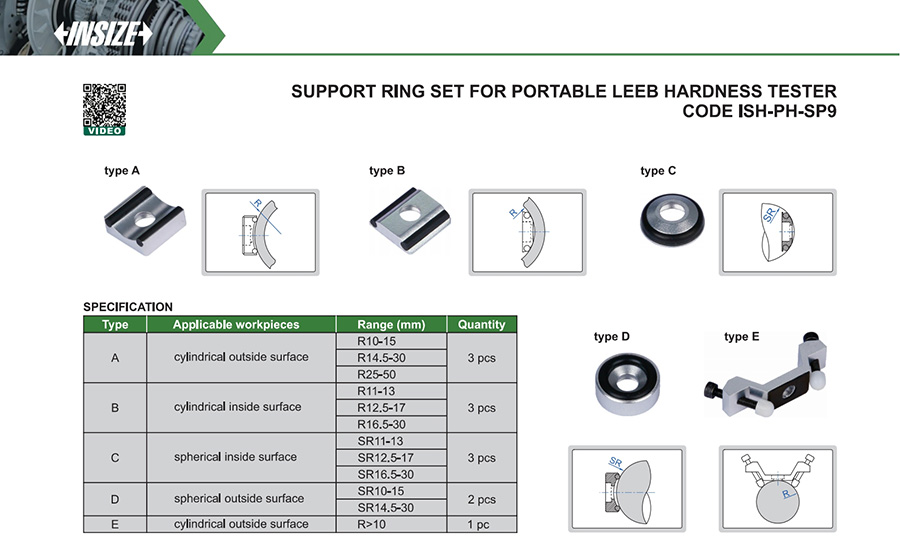 INSIZE

VIDEO

SUPPORT RING SET FOR PORTABLE LEEB HARDNESS TESTER
CODE ISH-PH-SP9

type A

R

type B

R

type C

SR

SPECIFICATION

| Type | Applicable workpieces | Range (mm) | Quantity |
|---|---|---|---|
| A | cylindrical outside surface | R10-15 | 3 pcs |
| | | R14.5-30 | |
| | | R25-50 | |
| B | cylindrical inside surface | R11-13 | 3 pcs |
| | | R12.5-17 | |
| | | R16.5-30 | |
| C | spherical inside surface | SR11-13 | 3 pcs |
| | | SR12.5-17 | |
| | | SR16.5-30 | |
| D | spherical outside surface | SR10-15 | 2 pcs |
| | | SR14.5-30 | |
| E | cylindrical outside surface | R>10 | 1 pc |

type D

type E

SR

R