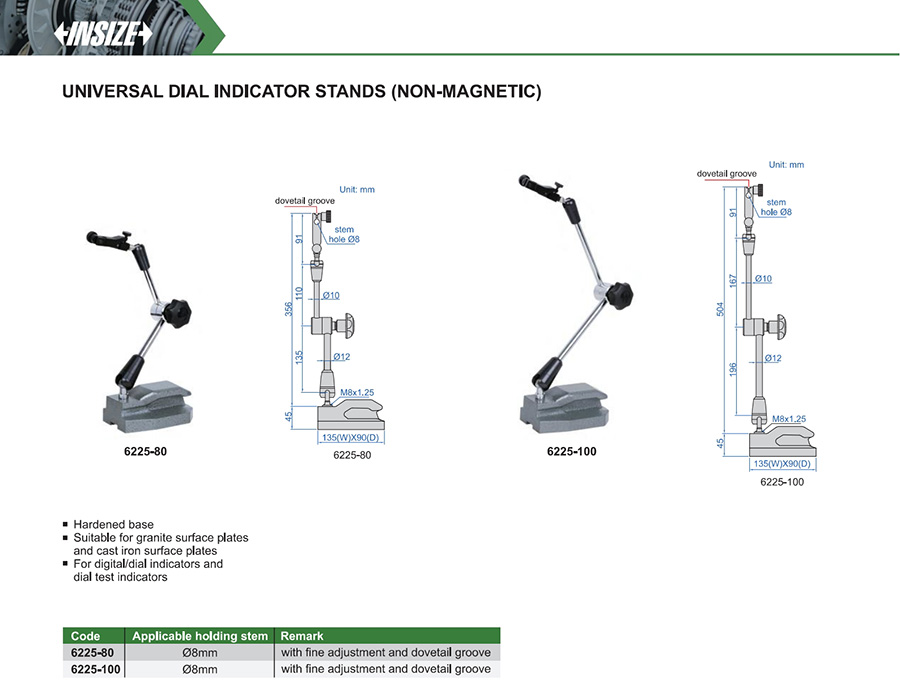 INSIZE

UNIVERSAL DIAL INDICATOR STANDS (NON-MAGNETIC)

6225-80

Unit: mm
dovetail groove
stem hole Ø8
91
110
356
Ø10
135
Ø12
M8x1.25
45
135(W)X90(D)
6225-80

6225-100

Unit: mm
dovetail groove
stem hole Ø8
91
167
504
Ø10
196
Ø12
M8x1.25
45
135(W)X90(D)
6225-100

■ Hardened base
■ Suitable for granite surface plates and cast iron surface plates
■ For digital/dial indicators and dial test indicators

| Code | Applicable holding stem | Remark |
|---|---|---|
| 6225-80 | Ø8mm | with fine adjustment and dovetail groove |
| 6225-100 | Ø8mm | with fine adjustment and dovetail groove |